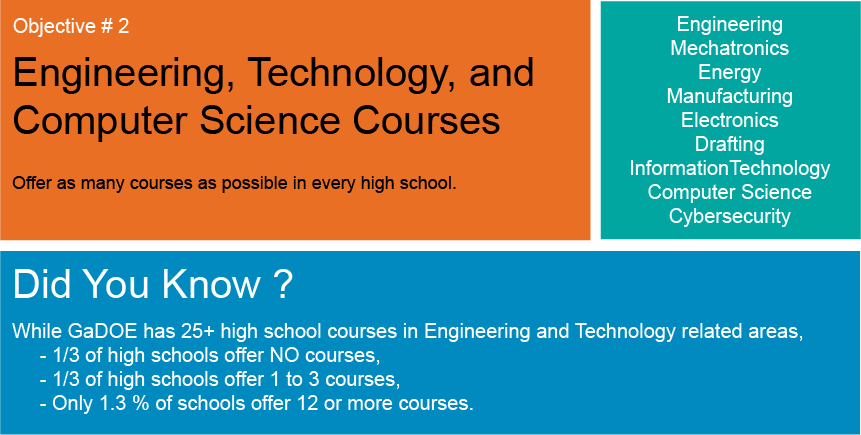 Objective # 2

Engineering, Technology, and Computer Science Courses

Offer as many courses as possible in every high school.

Engineering
Mechatronics
Energy
Manufacturing
Electronics
Drafting
InformationTechnology
Computer Science
Cybersecurity

Did You Know ?

While GaDOE has 25+ high school courses in Engineering and Technology related areas,
- 1/3 of high schools offer NO courses,
- 1/3 of high schools offer 1 to 3 courses,
- Only 1.3 % of schools offer 12 or more courses.